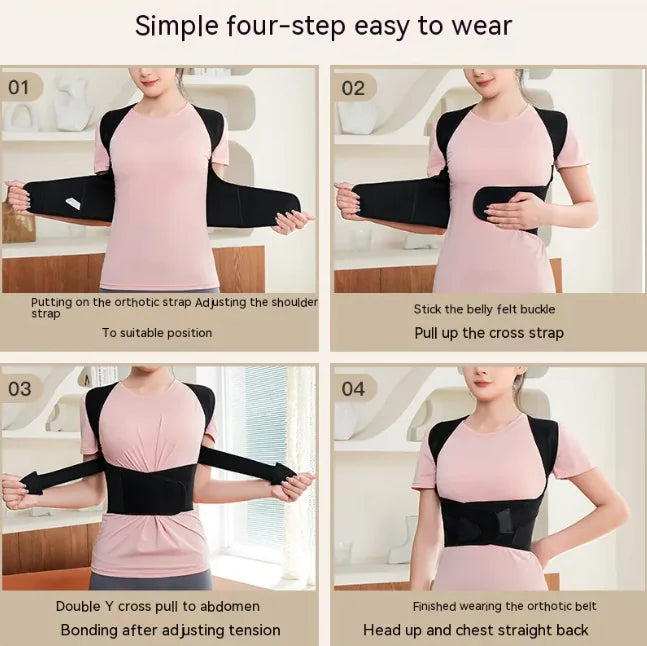 Simple four-step easy to wear

01

Putting on the orthotic strap Adjusting the shoulder strap

To suitable position

02

Stick the belly felt buckle

Pull up the cross strap

03

Double Y cross pull to abdomen

Bonding after adjusting tension

04

Finished wearing the orthotic belt

Head up and chest straight back